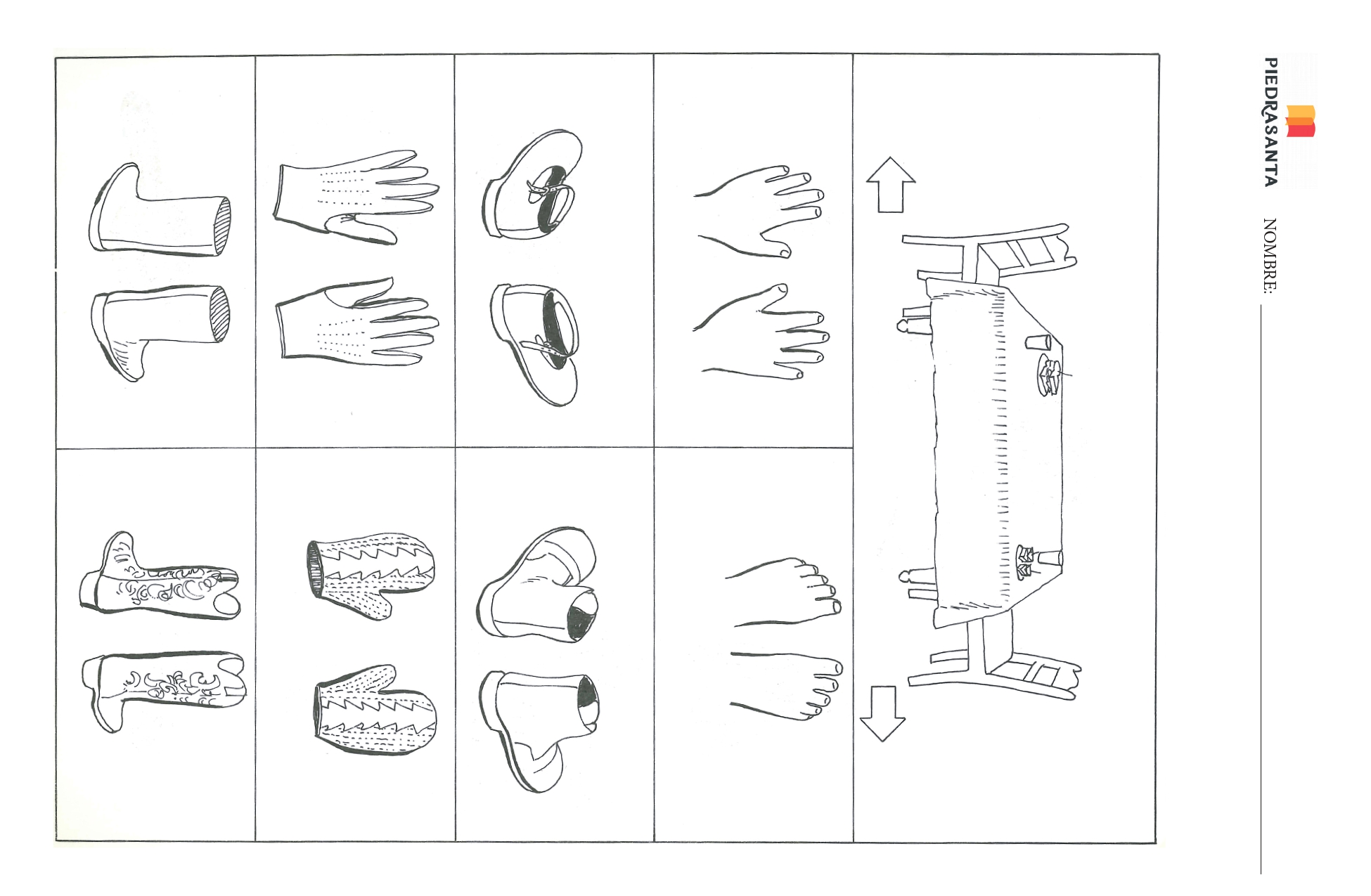 PIEDRASANTA

NOMBRE: