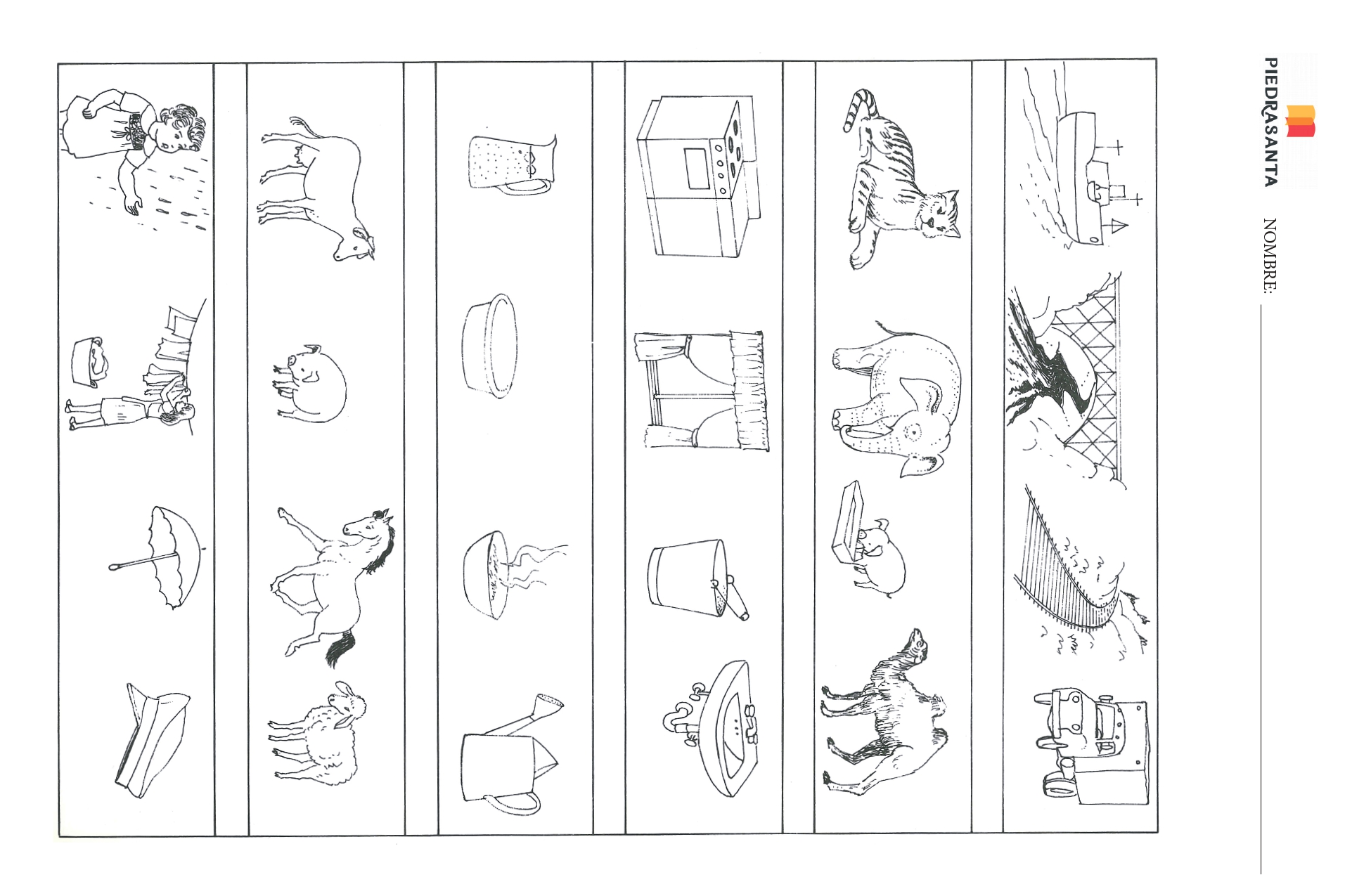 PIEDRASANTA

NOMBRE: