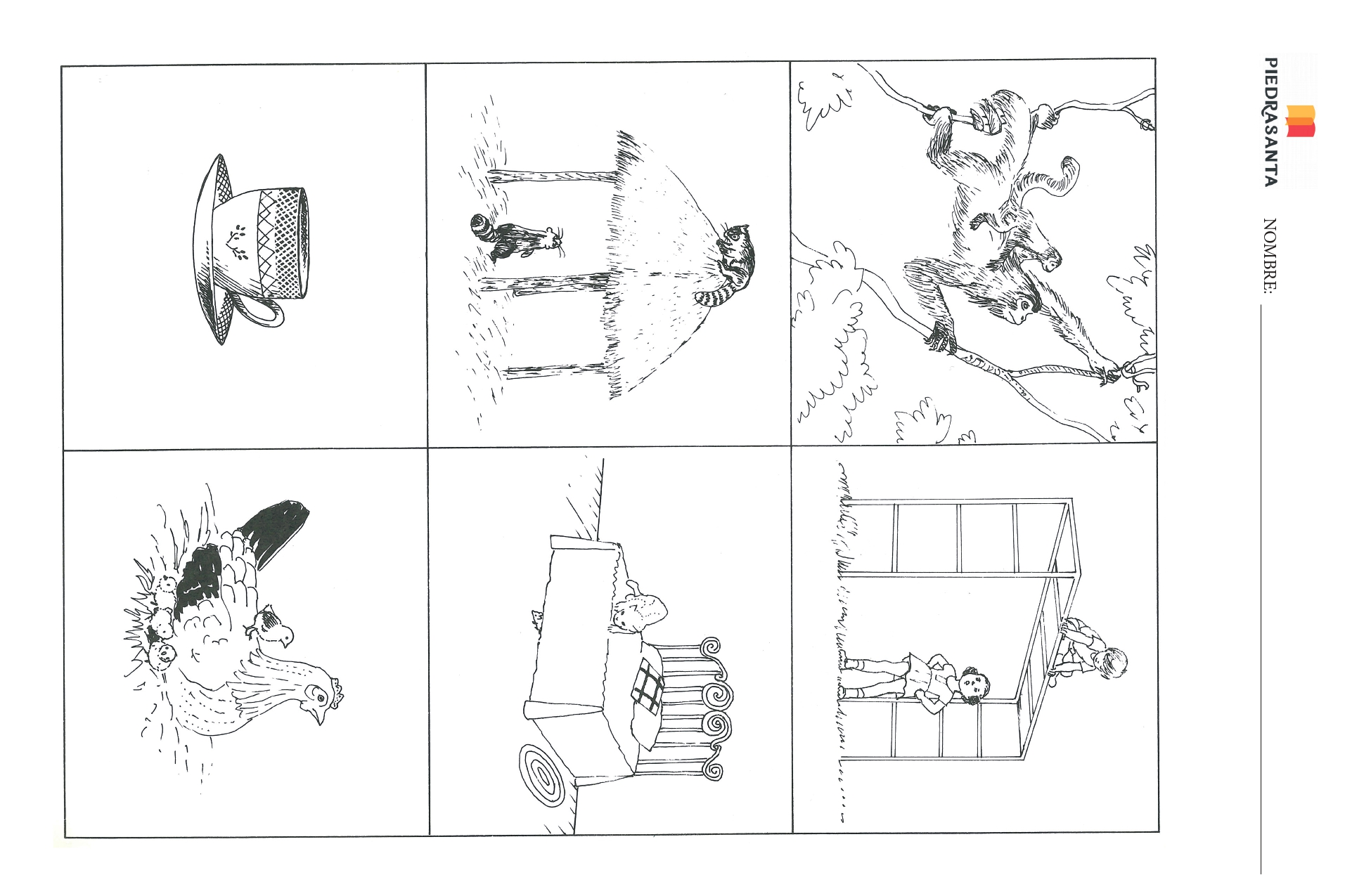 PIEDRASANTA

NOMBRE: