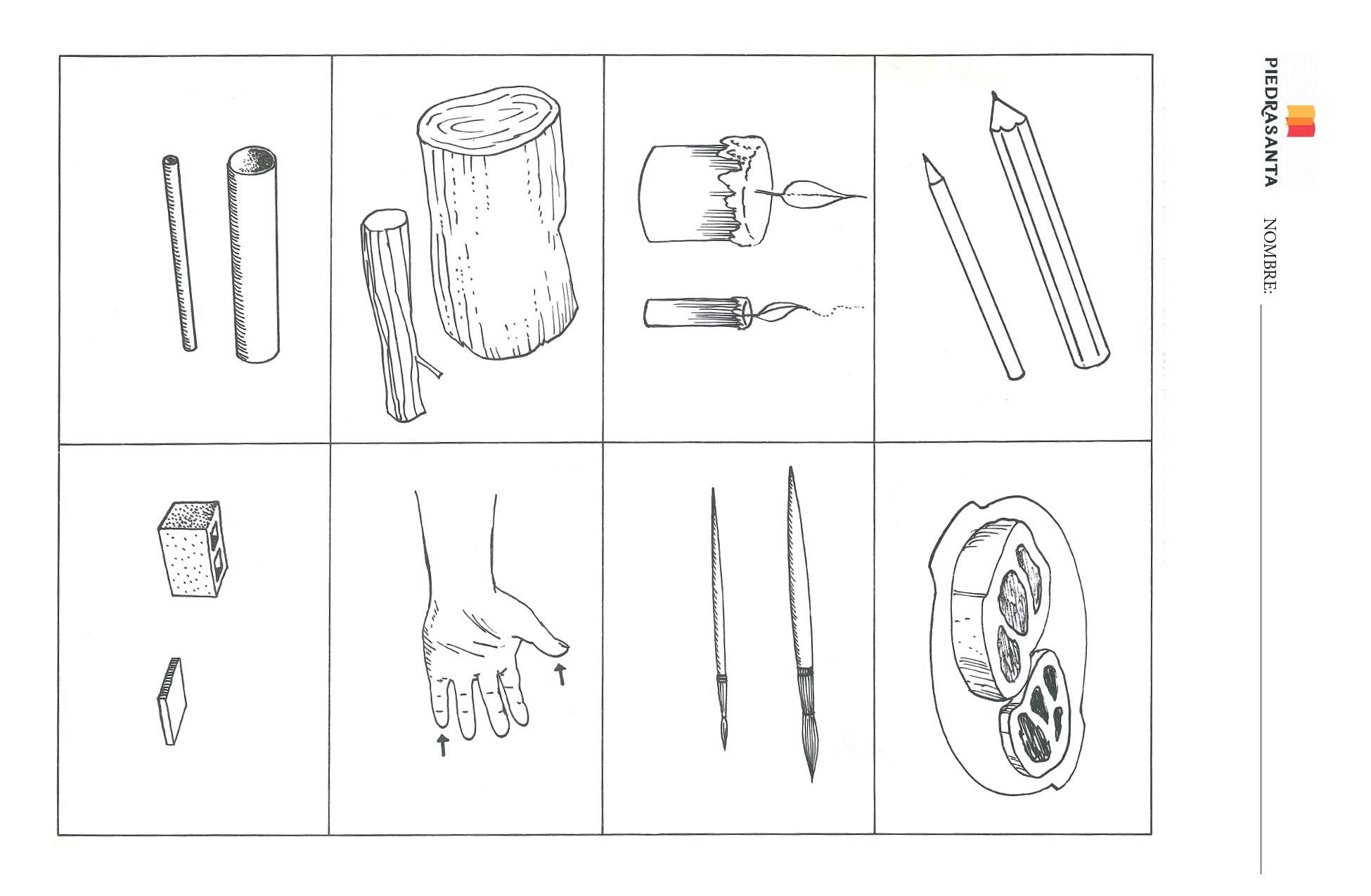 PIEDRASANTA

NOMBRE: