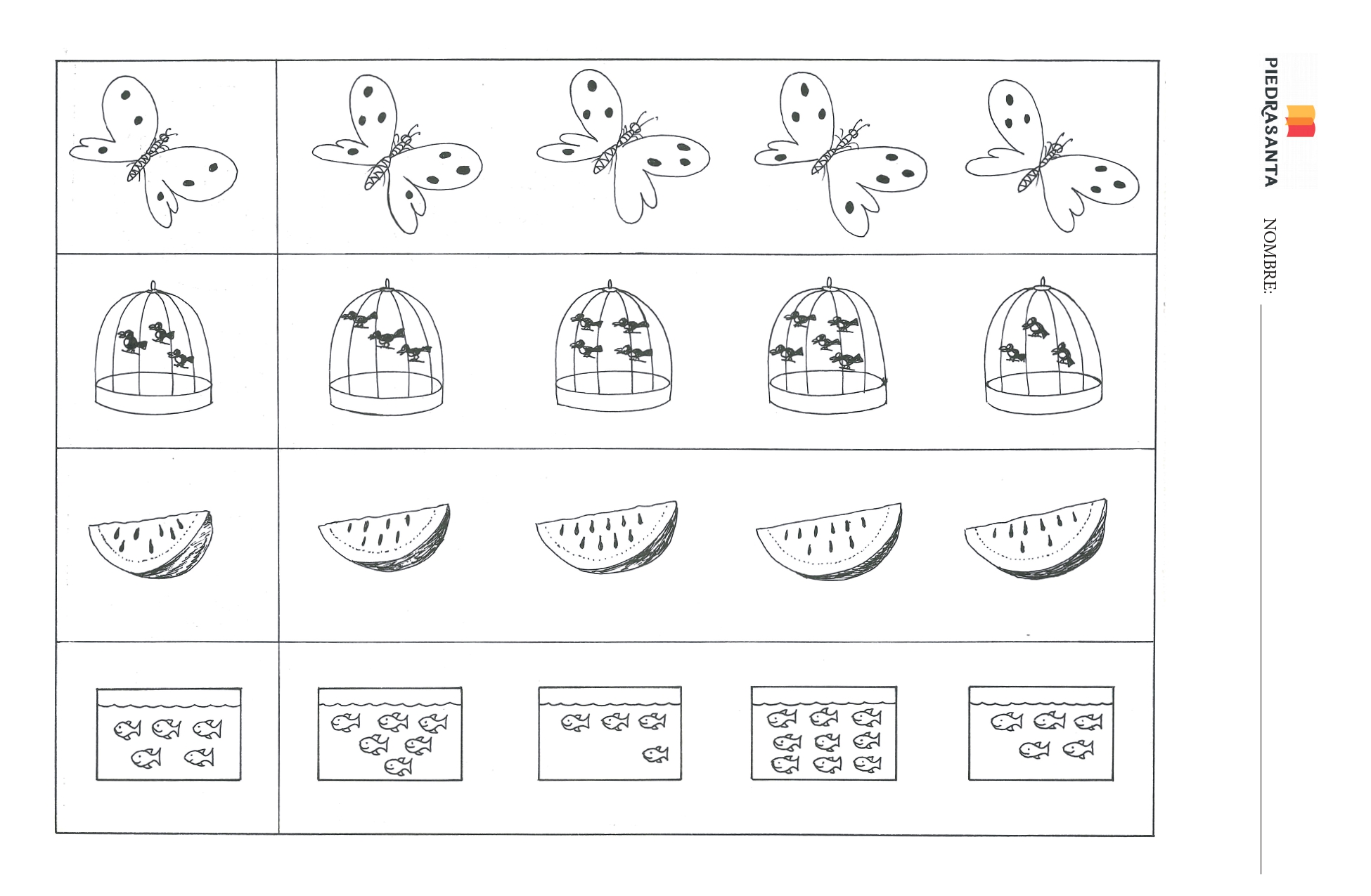 PIEDRASANTA

NOMBRE: