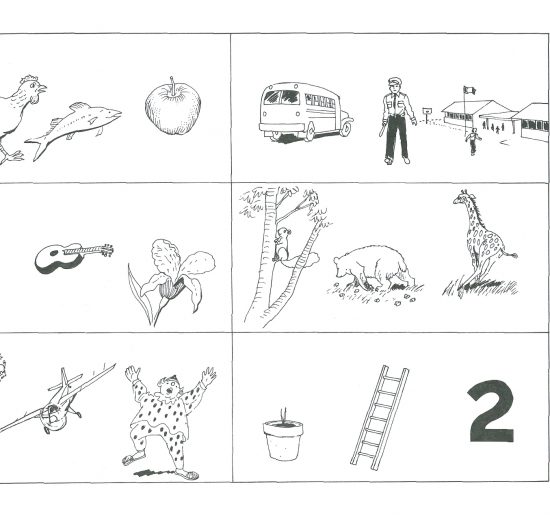 2