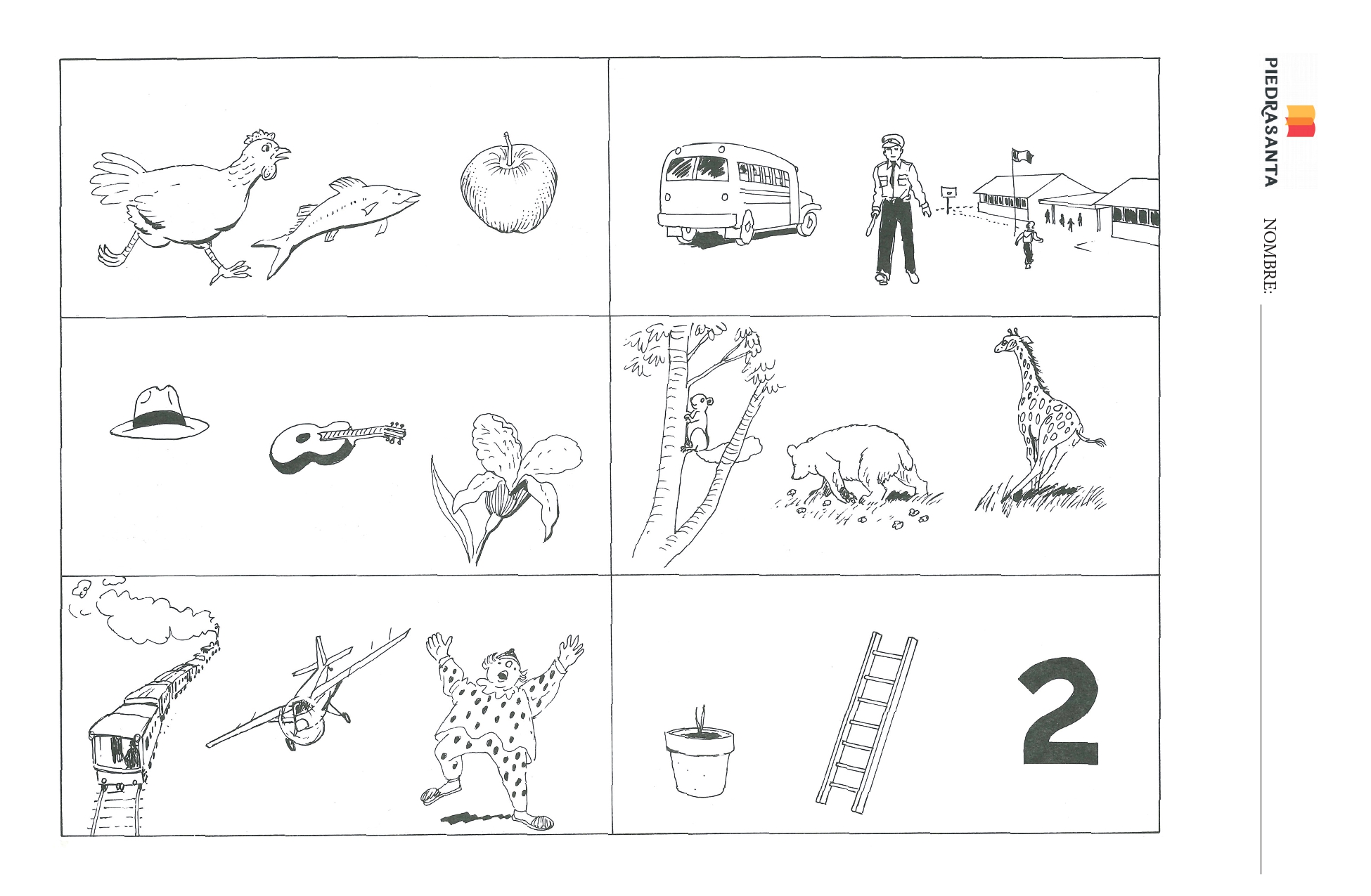 2

PIEDRASANTA

NOMBRE: