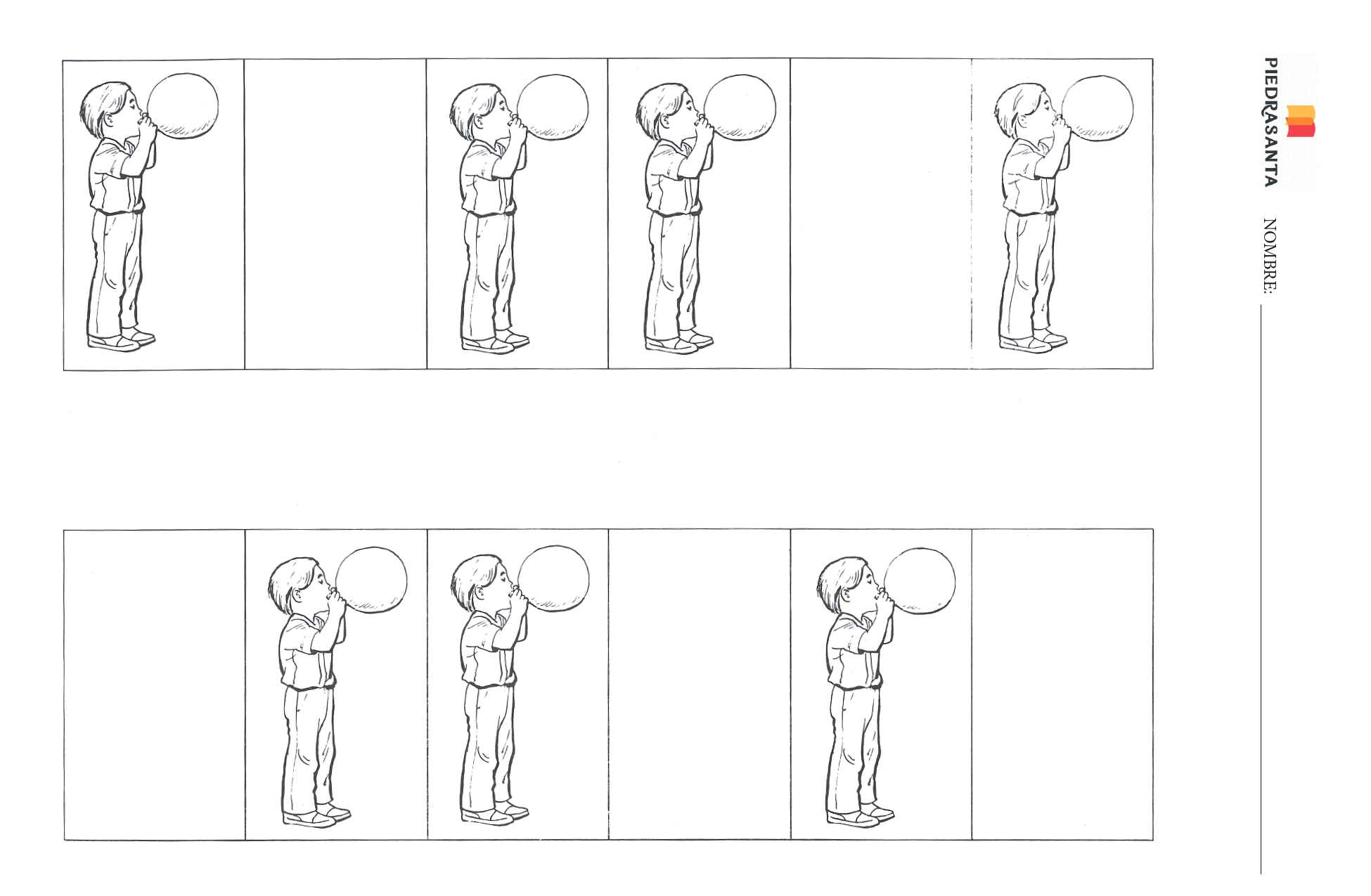 PIEDRASANTA

NOMBRE: