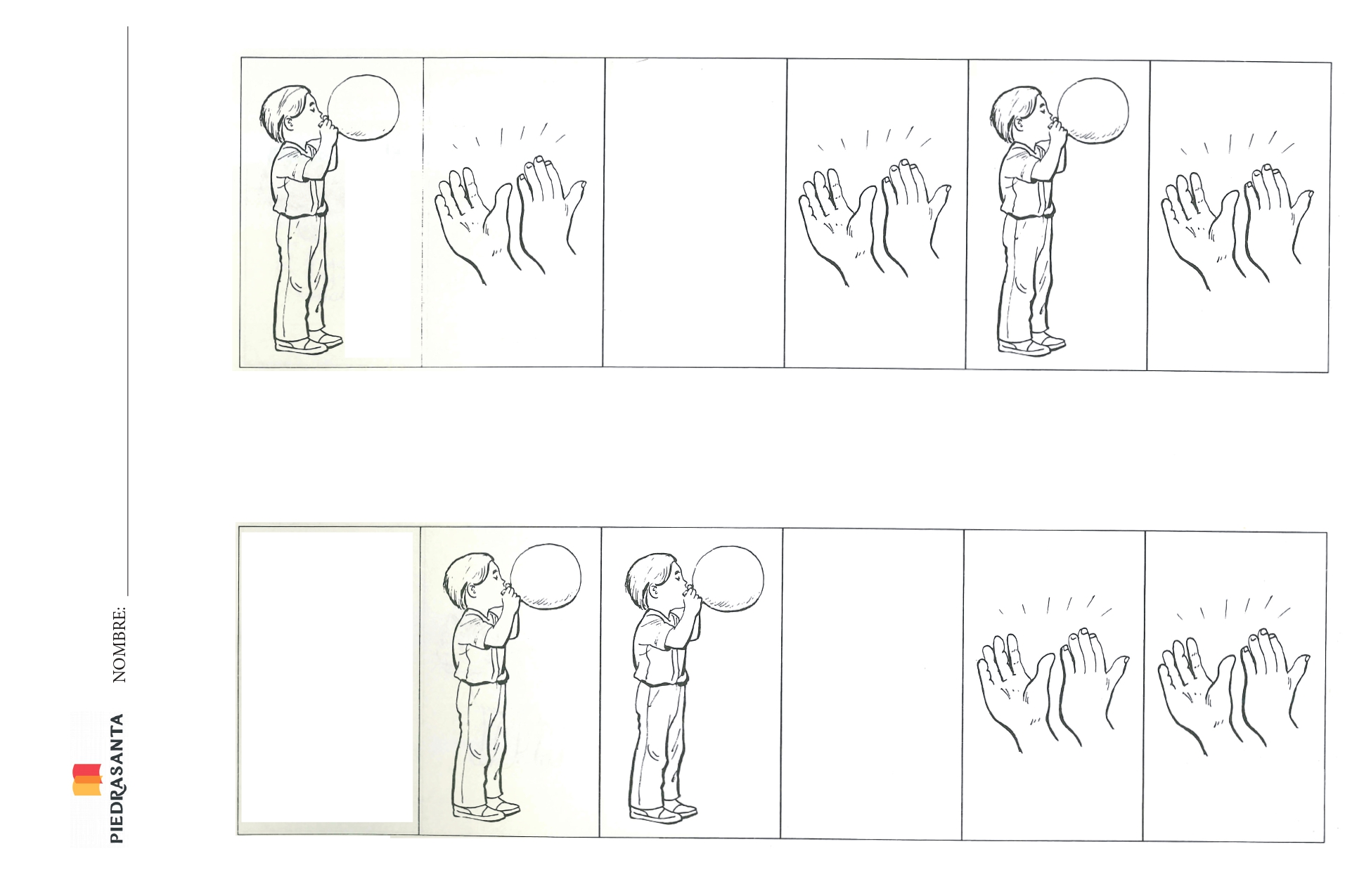 PIEDRASANTA

NOMBRE: