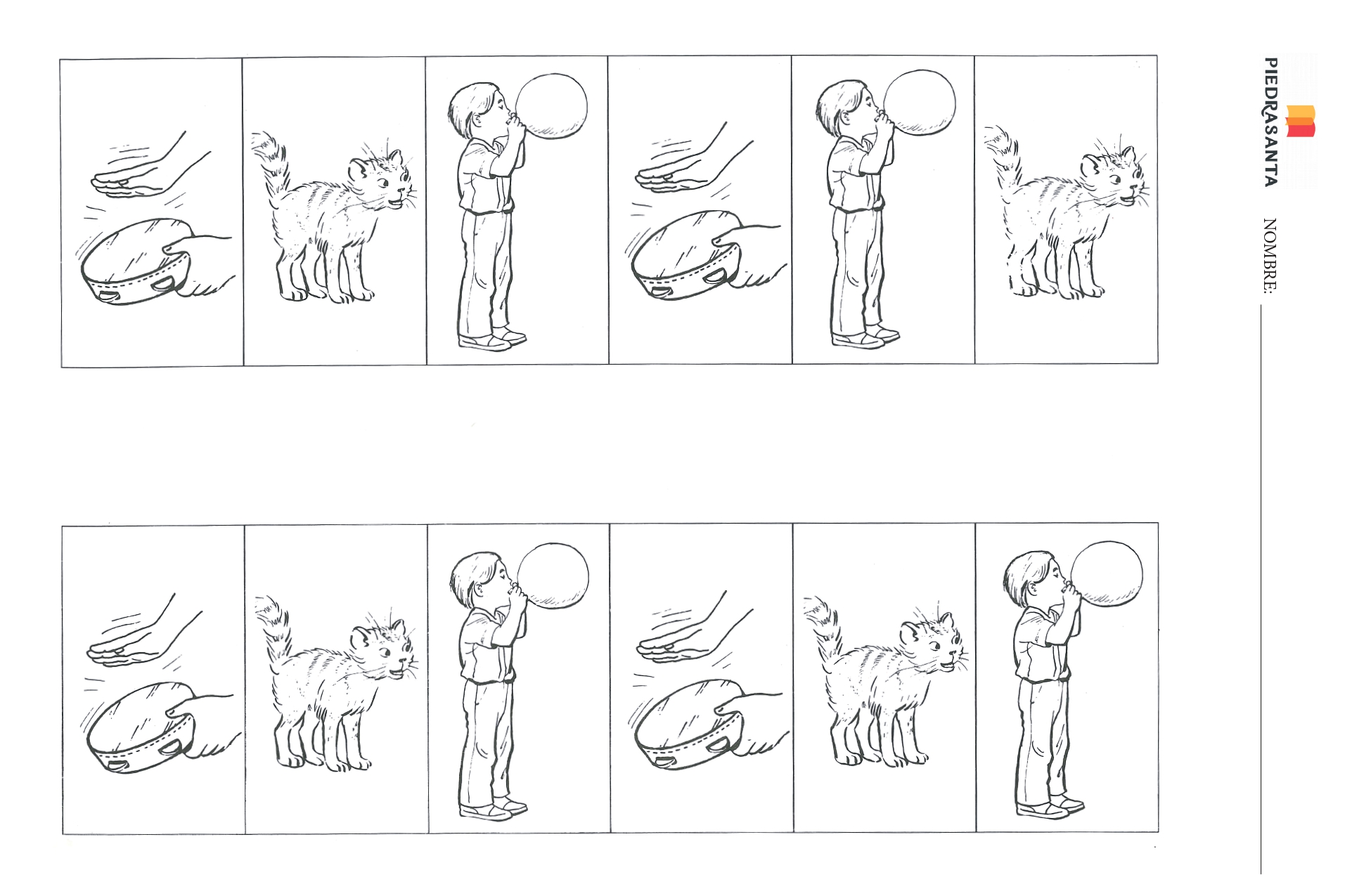 PIEDRASANTA

NOMBRE: