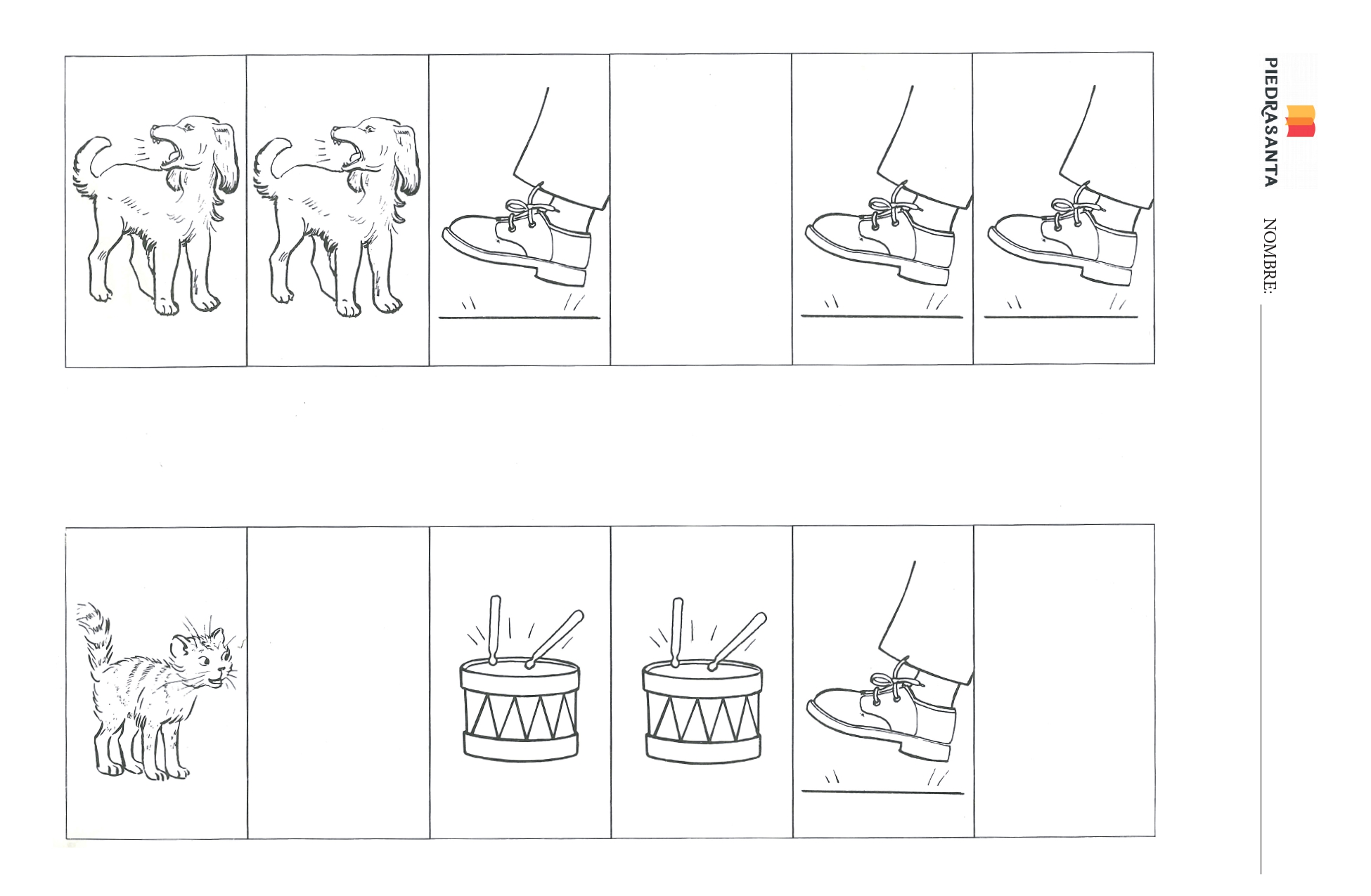 PIEDRASANTA

NOMBRE: