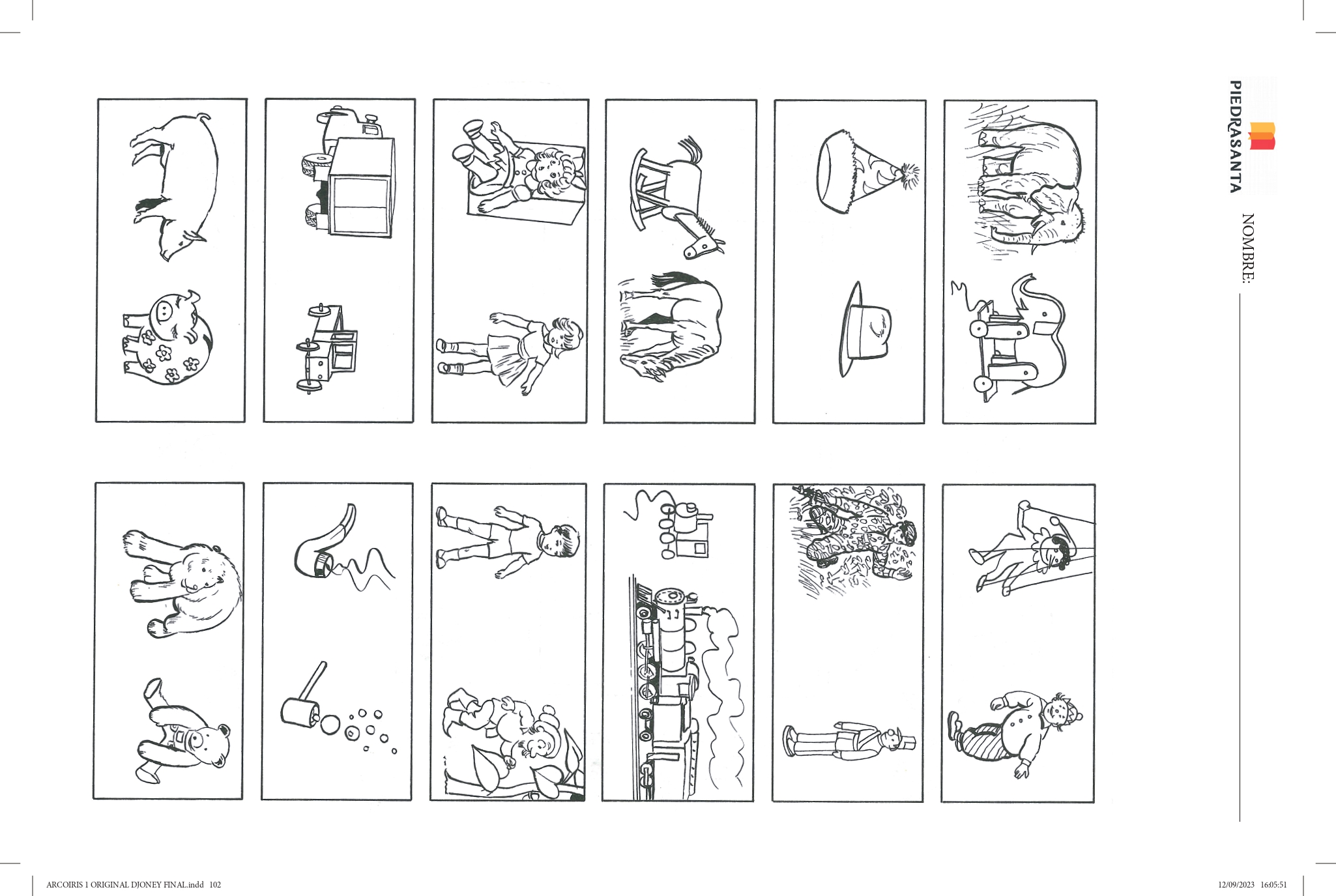 PIEDRASANTA

NOMBRE:

ARCOIRIS 1 ORIGINAL DJONEY FINAL.indd 102

12/09/2023 16:05:51