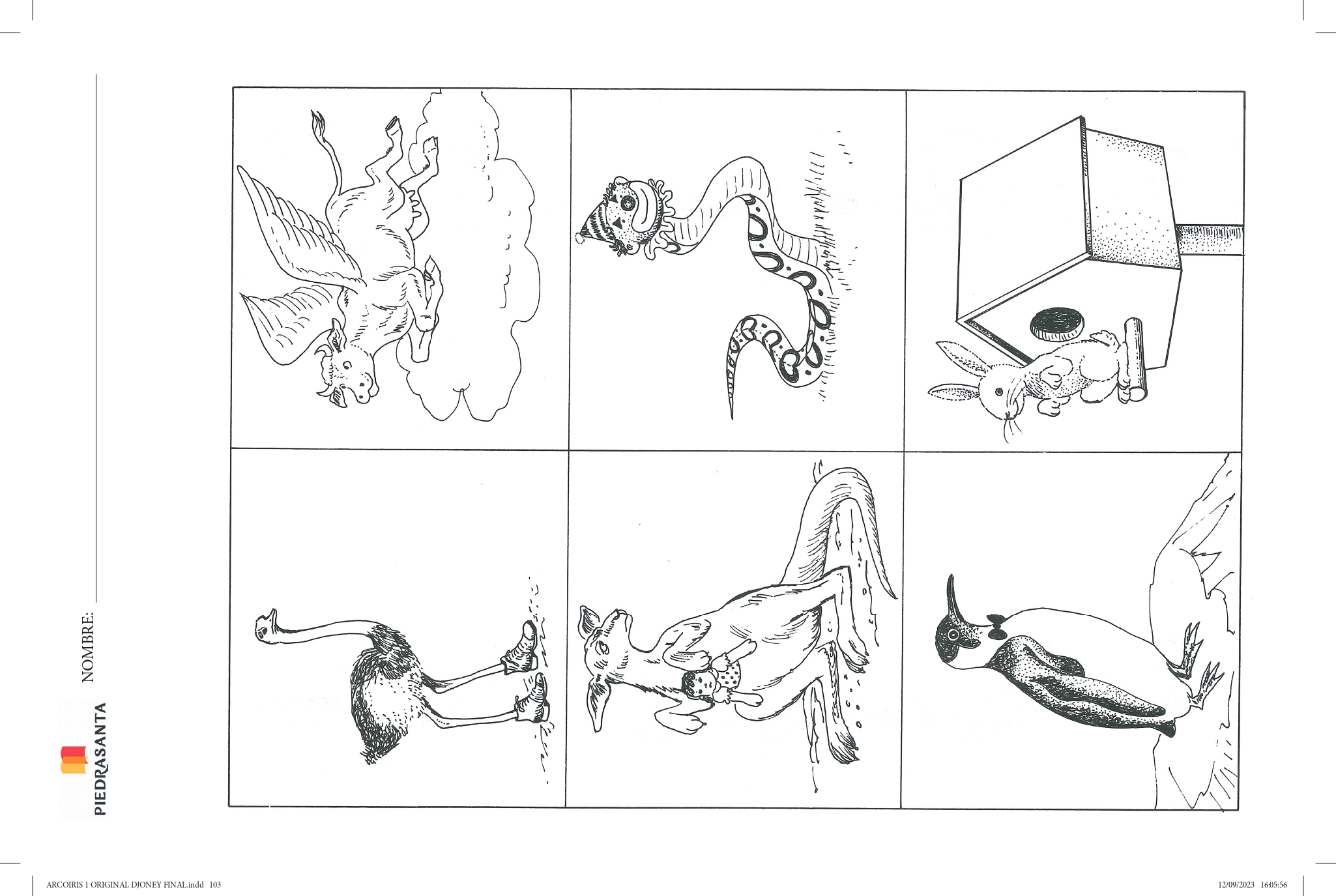 PIEDRASANTA

NOMBRE:

ARCOIRIS 1 ORIGINAL DJONEY FINAL.indd 103

12/09/2023 16:05:56