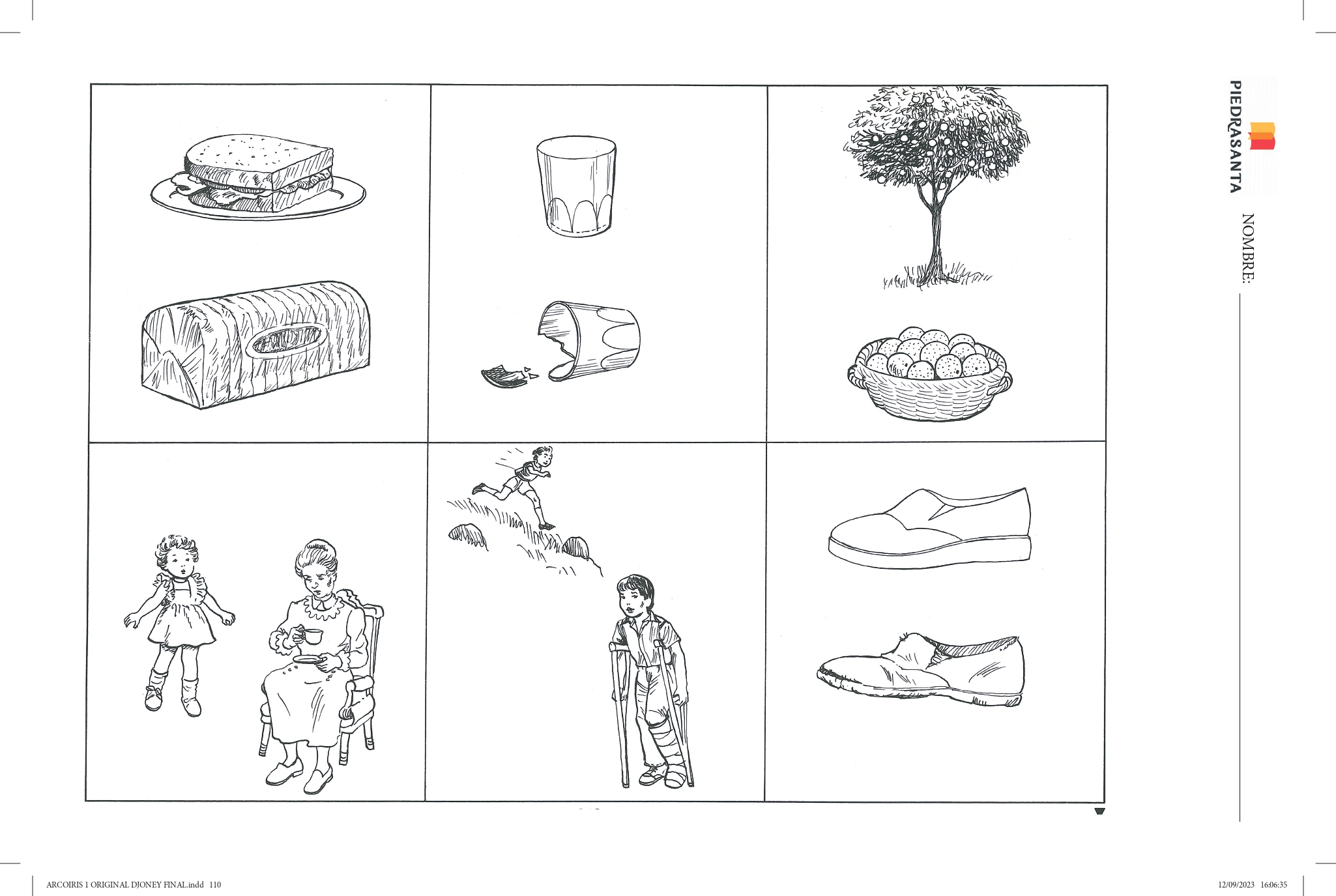 PIEDRASANTA

NOMBRE:

ARCOIRIS 1 ORIGINAL DJONEY FINAL.indd 110

12/09/2023 16:06:35