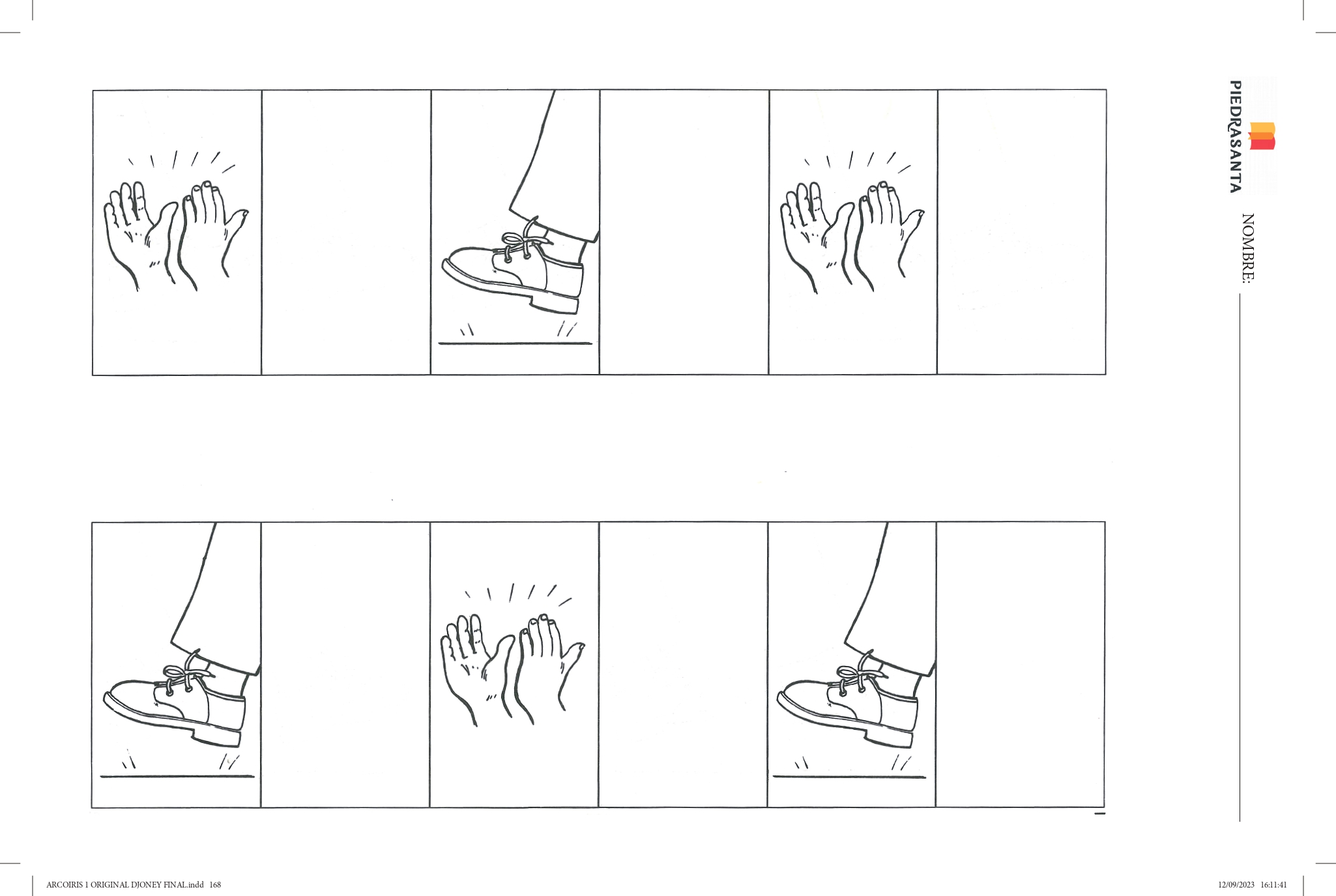 PIEDRASANTA

NOMBRE:

ARCOIRIS 1 ORIGINAL DJONEY FINAL.indd 168

12/09/2023 16:11:41