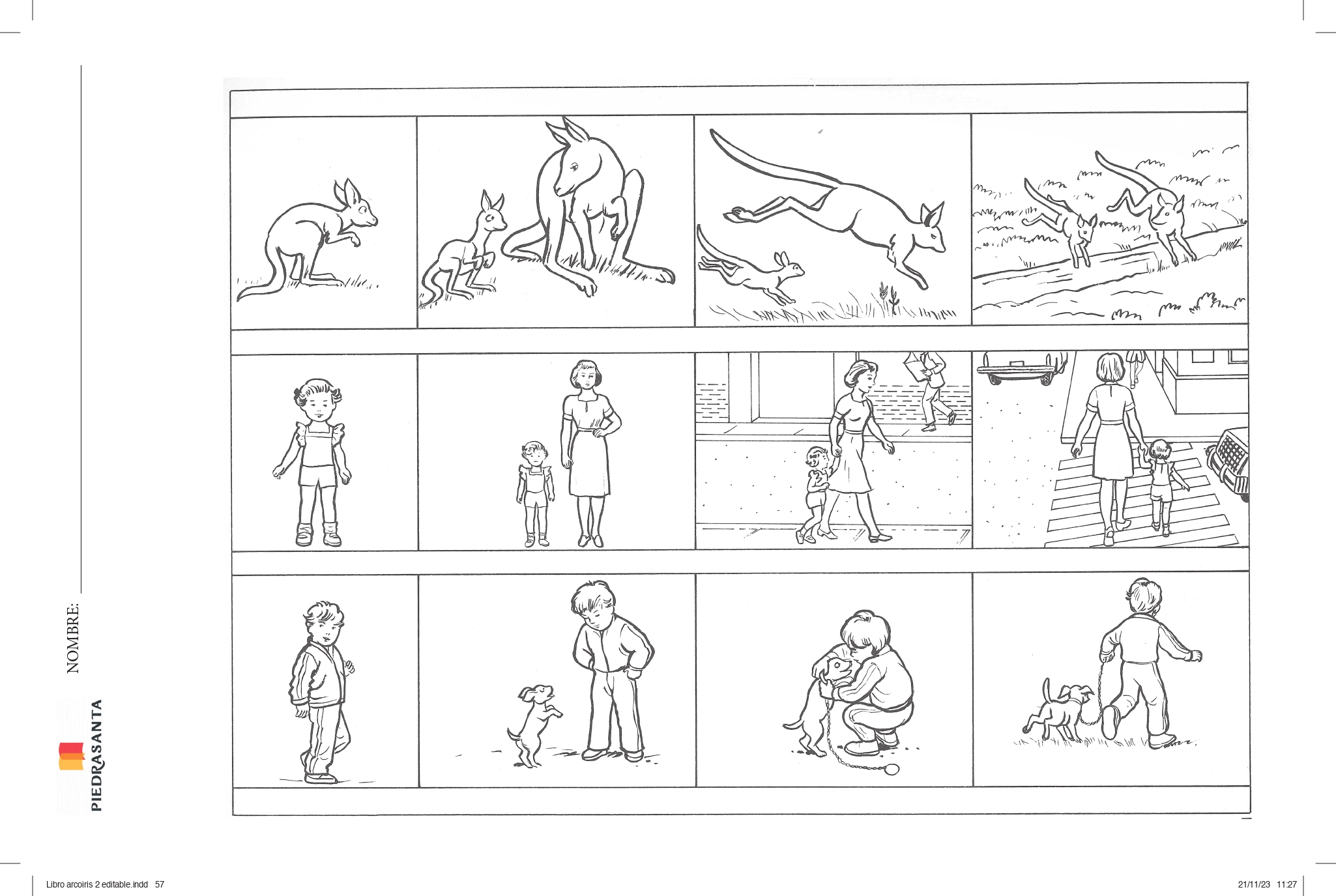 NOMBRE:

PIEDRASANTA

Libro arcoiris 2 editable.indd 57

21/11/23 11:27