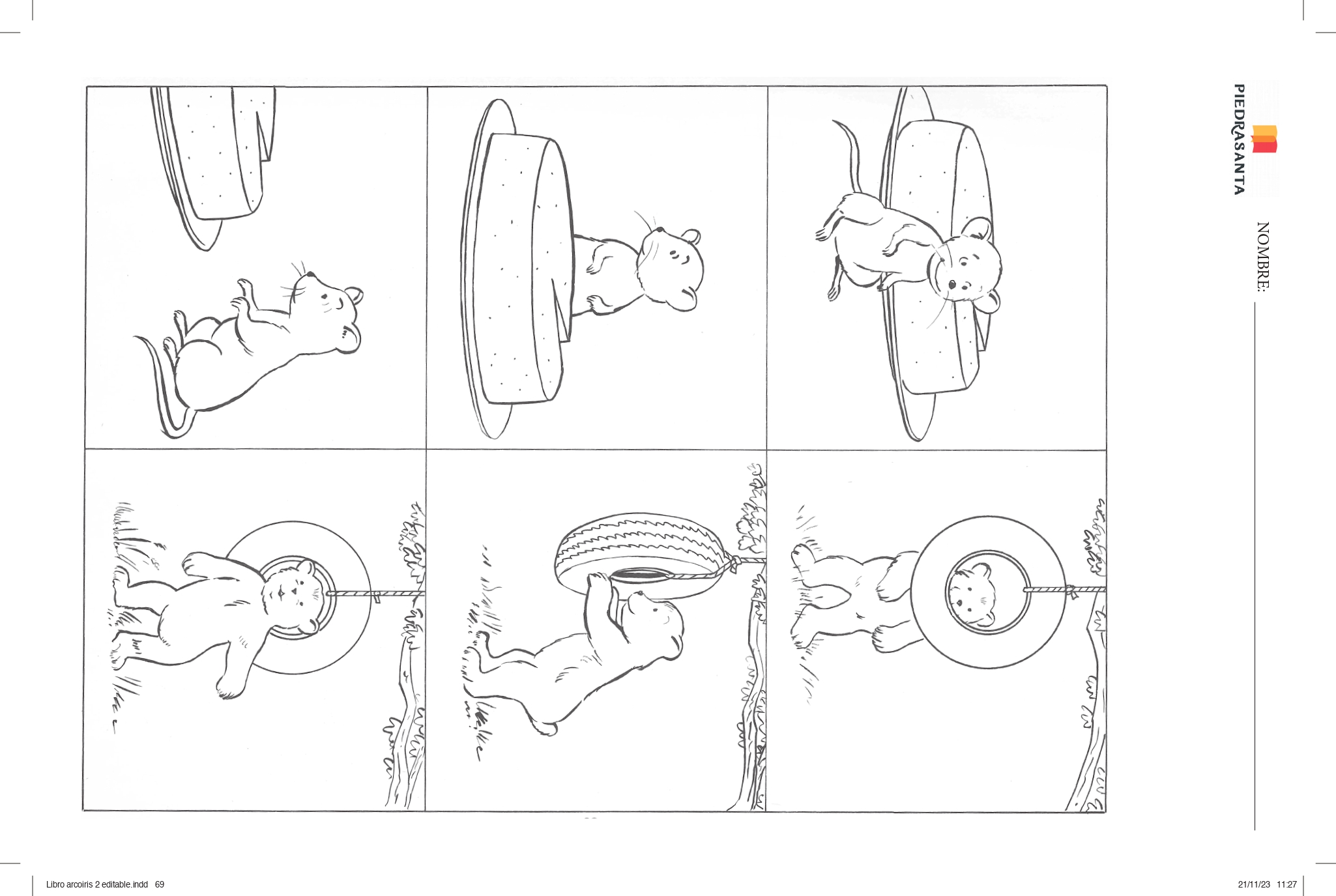 PIEDRASANTA

NOMBRE:

Libro arcoiris 2 editable.indd 69

21/11/23 11:27