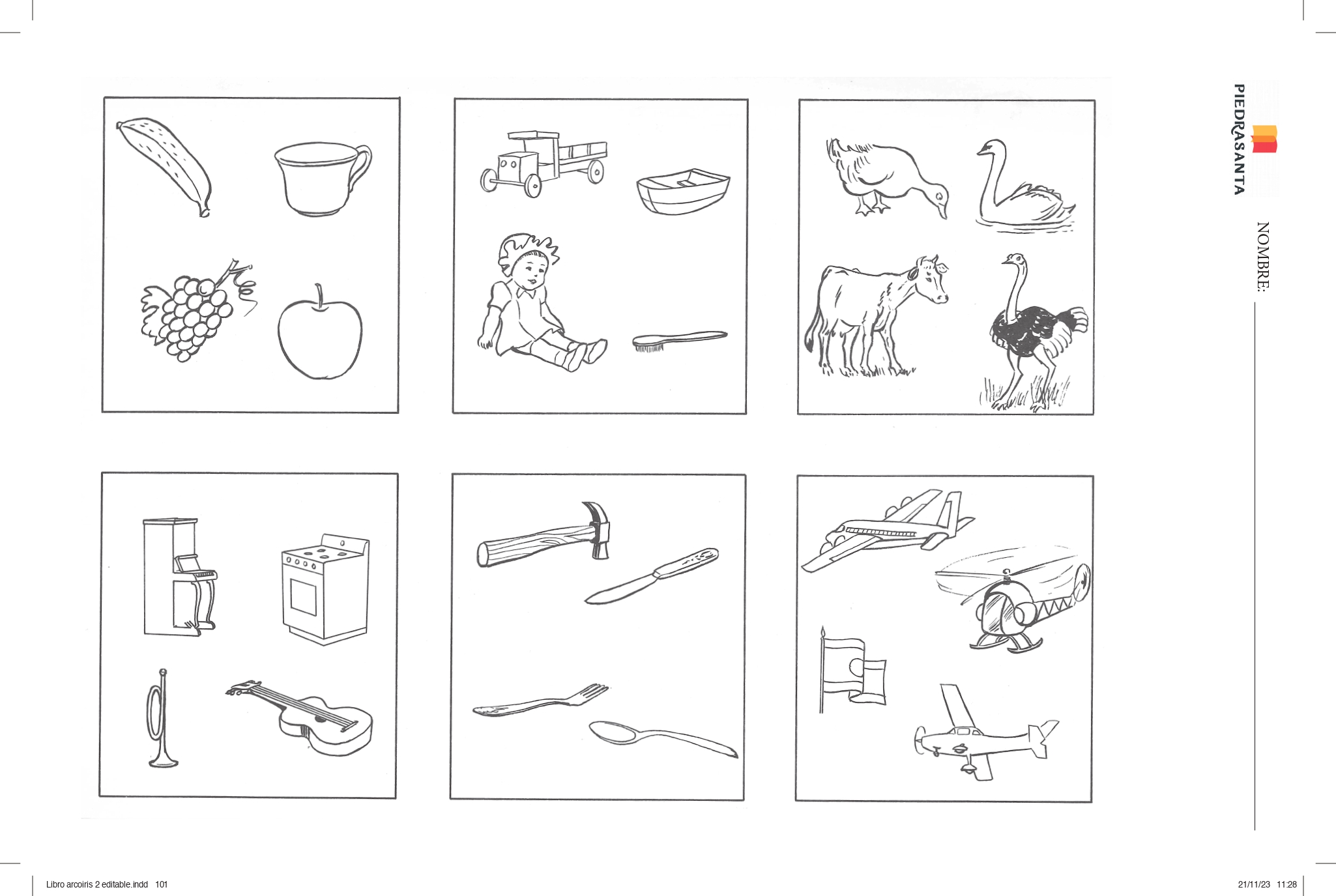 PIEDRASANTA

NOMBRE:

Libro arcoiris 2 editable.indd 101

21/11/23 11:28