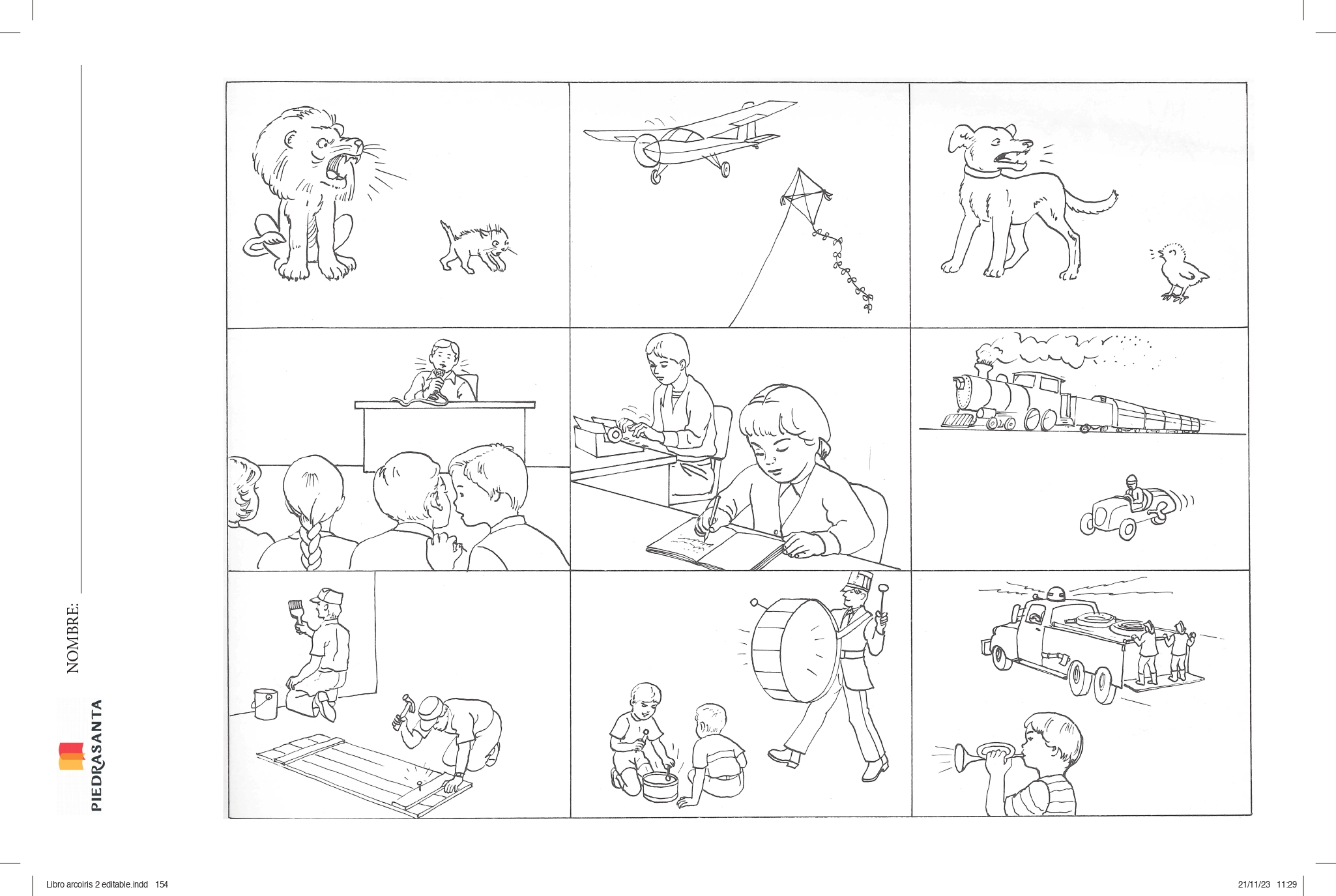 NOMBRE:

PIEDRASANTA

Libro arcoiris 2 editable.indd 154

21/11/23 11:29