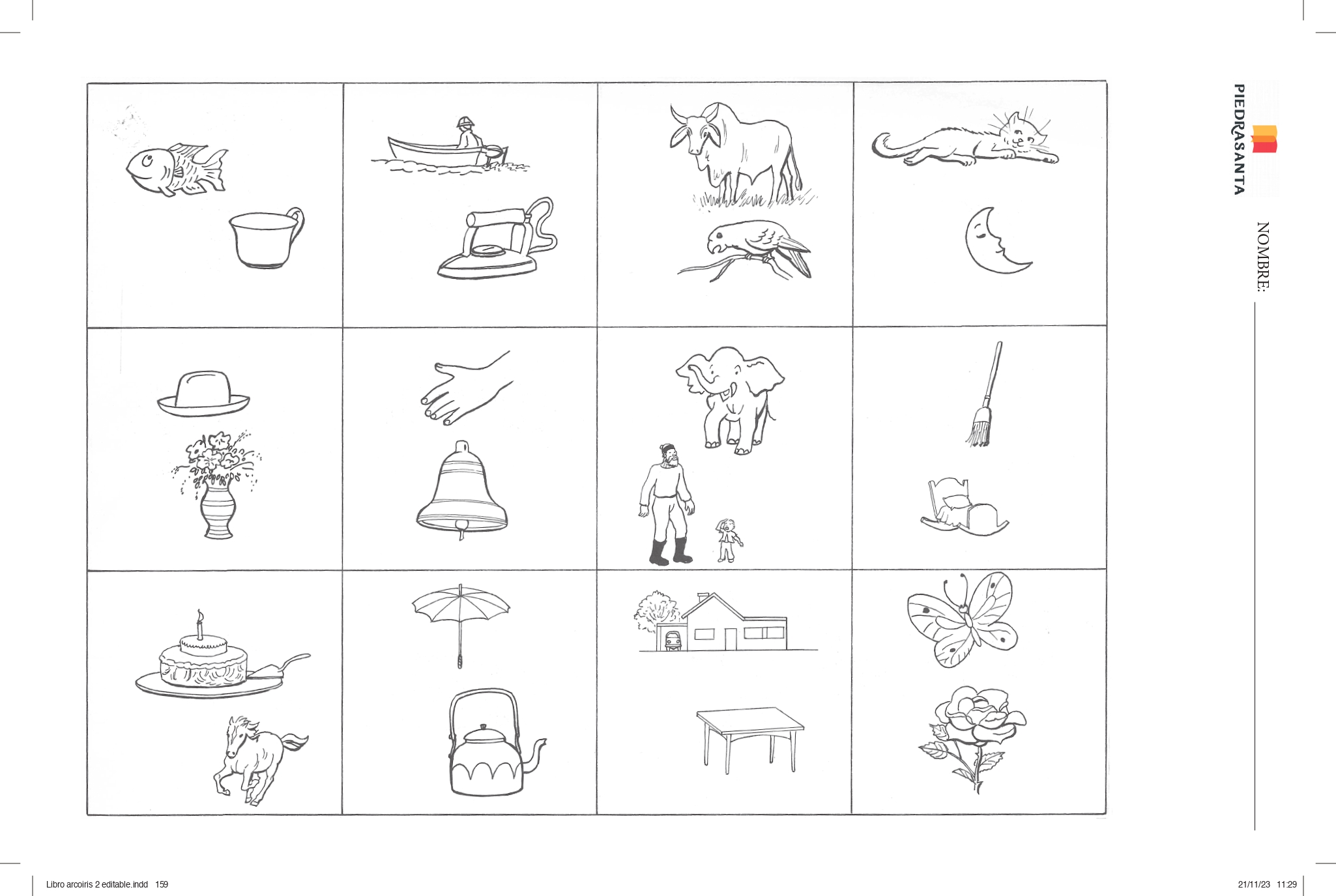 PIEDRASANTA

NOMBRE:

Libro arcoiris 2 editable.indd 159

21/11/23 11:29