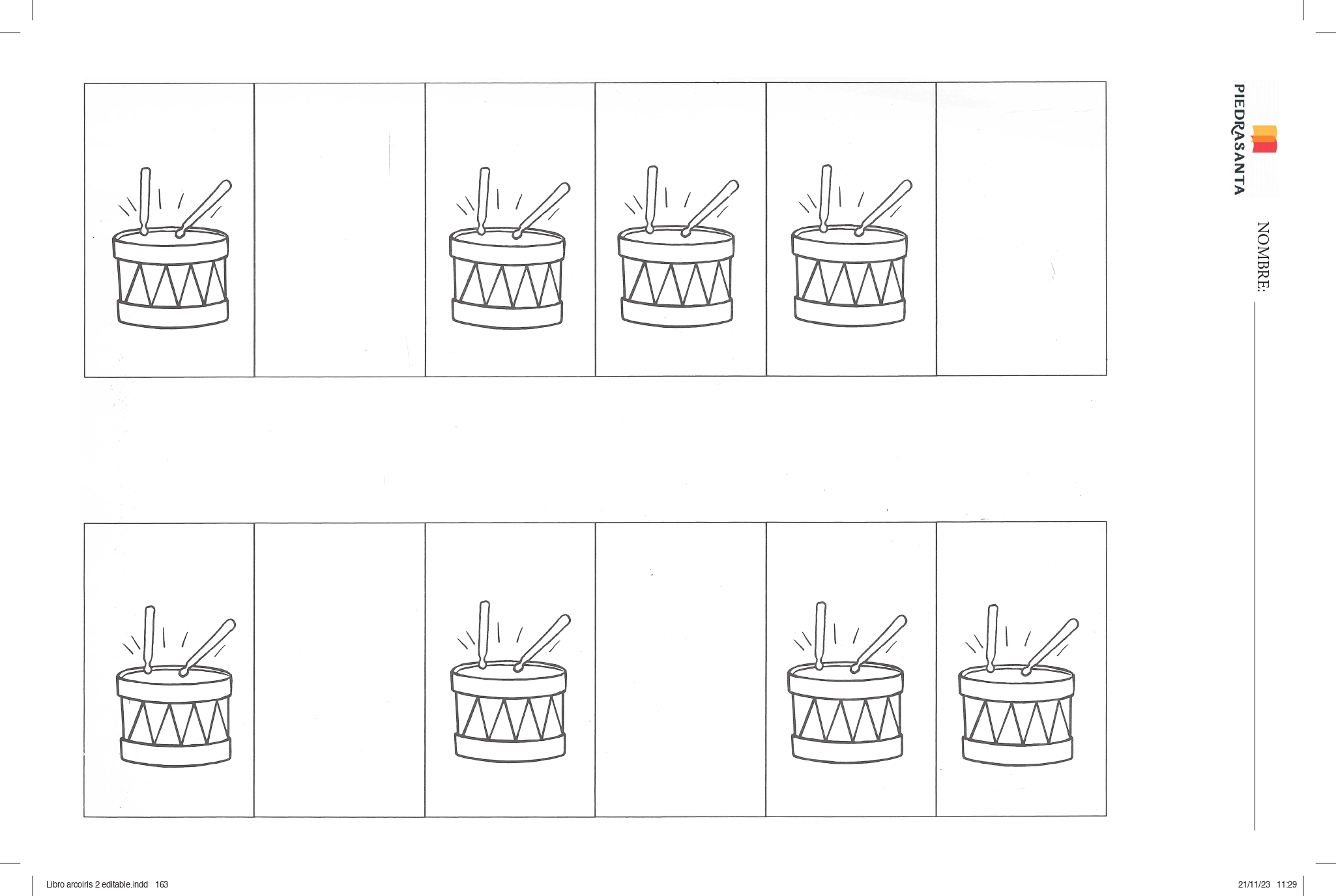 PIEDRASANTA

NOMBRE:

Libro arcoiris 2 editable.indd 163

21/11/23 11:29